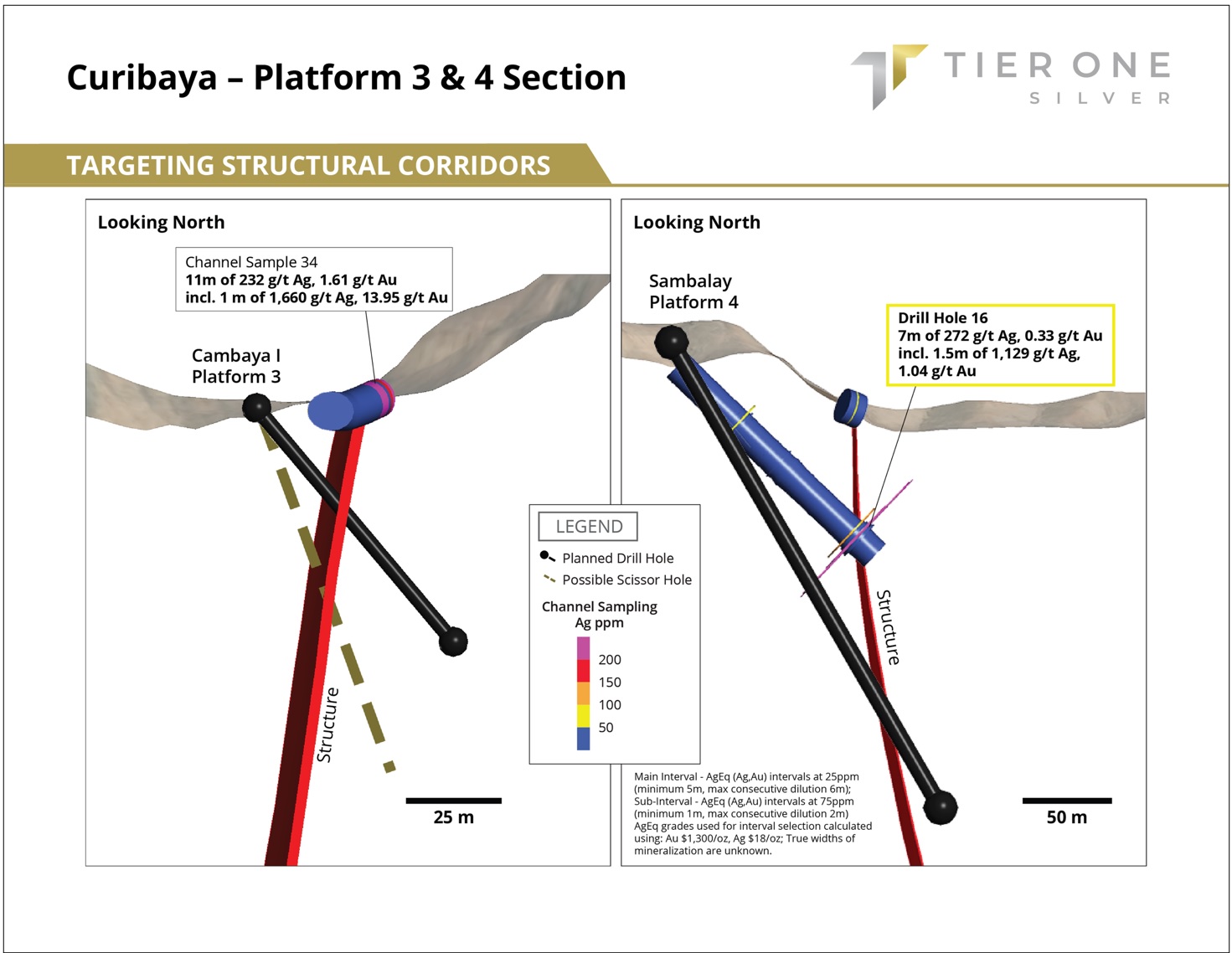 Curibaya – Platform 3 & 4 Section

TIER ONE
SILVER

TARGETING STRUCTURAL CORRIDORS

Looking North

Channel Sample 34
11m of 232 g/t Ag, 1.61 g/t Au
incl. 1 m of 1,660 g/t Ag, 13.95 g/t Au

Cambaya I
Platform 3

Structure

25 m

LEGEND
Planned Drill Hole
Possible Scissor Hole
Channel Sampling
Ag ppm
200
150
100
50

Looking North

Sambalay
Platform 4

Drill Hole 16
7m of 272 g/t Ag, 0.33 g/t Au
incl. 1.5m of 1,129 g/t Ag,
1.04 g/t Au

Structure

Main Interval - AgEq (Ag,Au) intervals at 25ppm (minimum 5m, max consecutive dilution 6m); Sub-Interval - AgEq (Ag,Au) intervals at 75ppm (minimum 1m, max consecutive dilution 2m) AgEq grades used for interval selection calculated using: Au $1,300/oz, Ag $18/oz; True widths of mineralization are unknown.

50 m